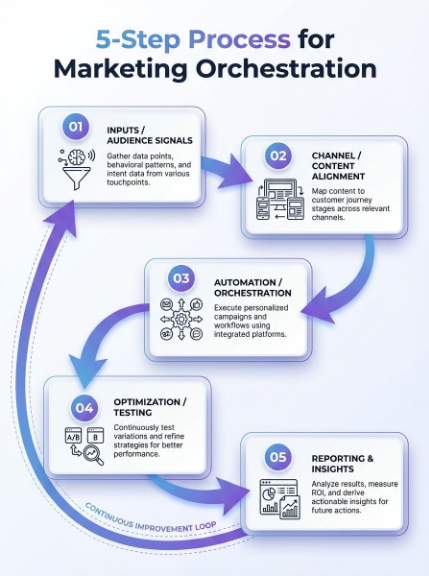 5-Step Process for Marketing Orchestration

01
INPUTS / AUDIENCE SIGNALS
Gather data points, behavioral patterns, and intent data from various touchpoints.

02
CHANNEL / CONTENT ALIGNMENT
Map content to customer journey stages across relevant channels.

03
AUTOMATION / ORCHESTRATION
Execute personalized campaigns and workflows using integrated platforms.

04
OPTIMIZATION / TESTING
A/B
B
Continuously test variations and refine strategies for better performance.

05
REPORTING & INSIGHTS
Analyze results, measure ROI, and derive actionable insights for future actions.

CONTINUOUS IMPROVEMENT LOOP